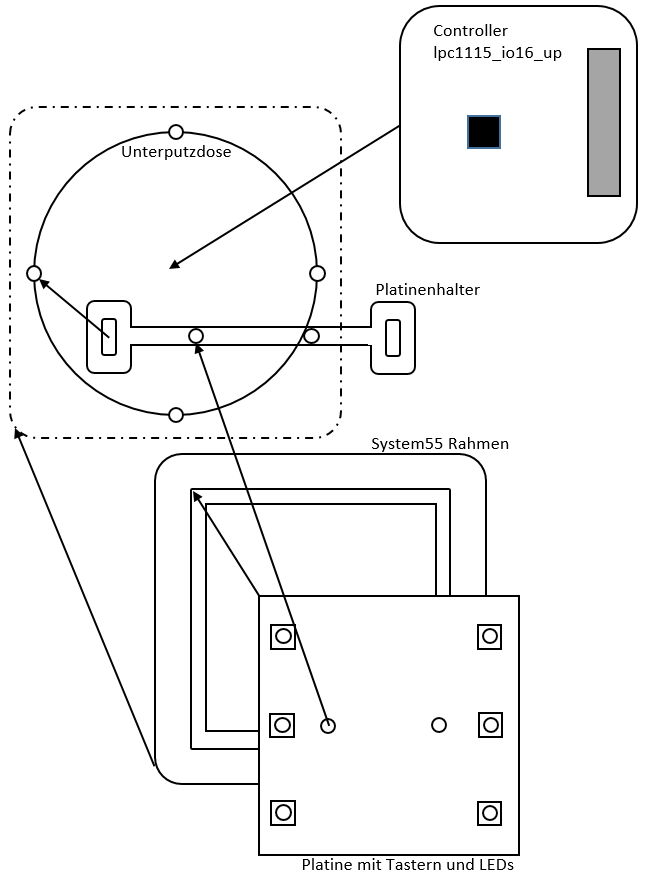 Controller
lpc1115_io16_up

Unterputzdose

Platinenhalter

System55 Rahmen

Platine mit Tastern und LEDs